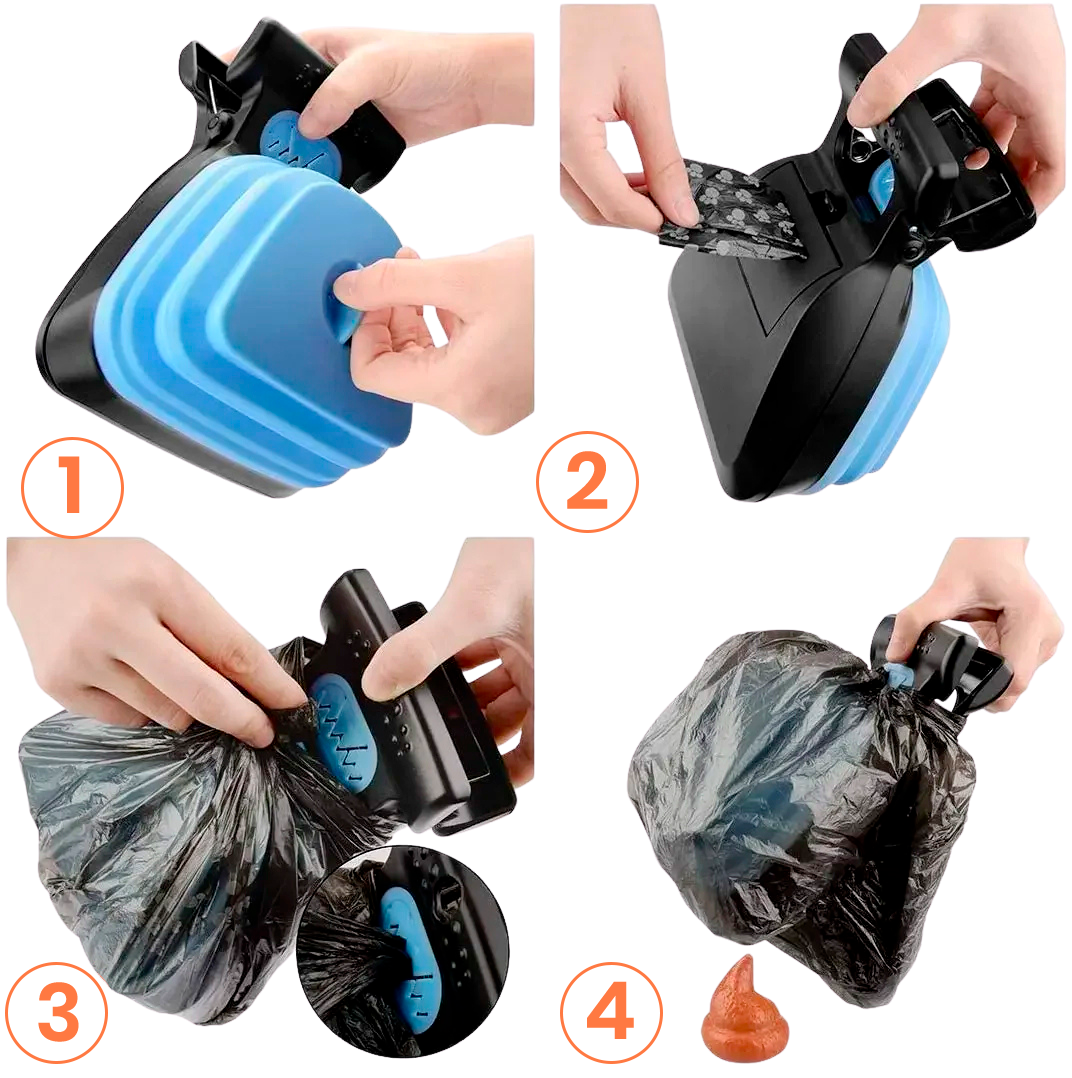 1
2
3
4